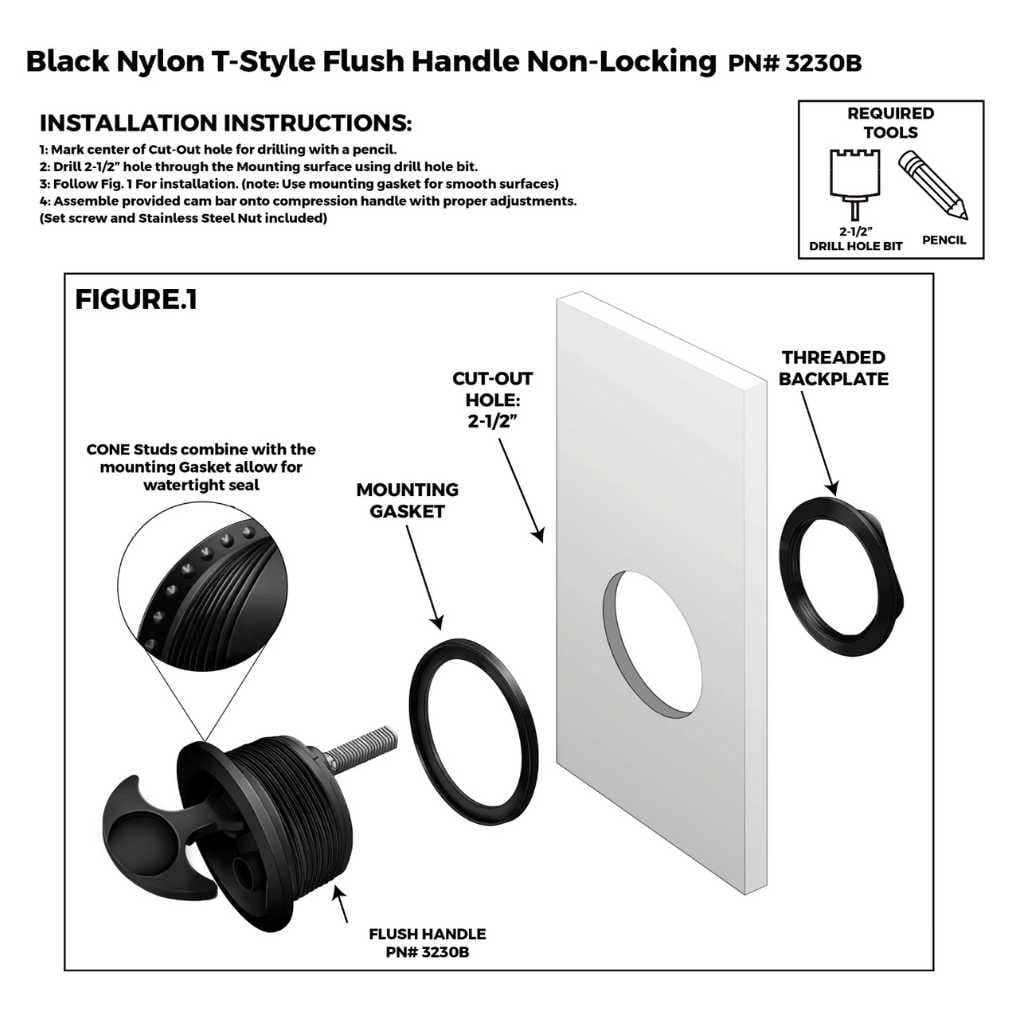 Black Nylon T-Style Flush Handle Non-Locking PN# 3230B

INSTALLATION INSTRUCTIONS:
1: Mark center of Cut-Out hole for drilling with a pencil.
2: Drill 2-1/2" hole through the Mounting surface using drill hole bit.
3: Follow Fig. 1 For installation. (note: Use mounting gasket for smooth surfaces)
4: Assemble provided cam bar onto compression handle with proper adjustments.
(Set screw and Stainless Steel Nut included)

REQUIRED TOOLS
2-1/2" DRILL HOLE BIT
PENCIL

FIGURE.1

CONE Studs combine with the mounting Gasket allow for watertight seal

MOUNTING GASKET

CUT-OUT HOLE: 2-1/2"

THREADED BACKPLATE

FLUSH HANDLE PN# 3230B